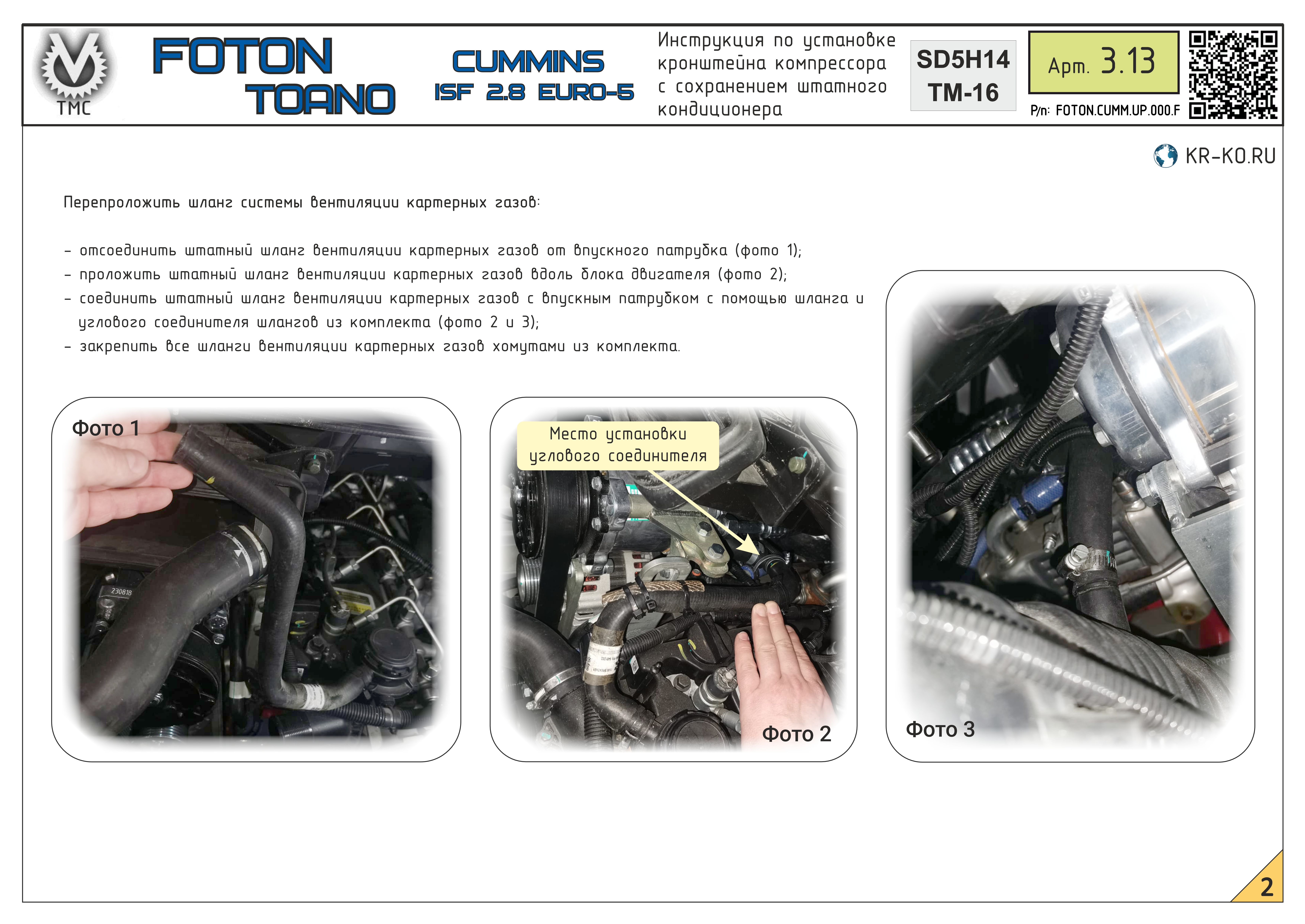 TMC

FOTON TOANO

CUMMINS ISF 2.8 EURO-5

Инструкция по установке кронштейна компрессора с сохранением штатного кондиционера

SD5H14 TM-16

Арт. 3.13

P/n: FOTON.CUMM.UP.000.F

KR-KO.RU

Перепроложить шланг системы вентиляции картерных газов:

- отсоединить штатный шланг вентиляции картерных газов от впускного патрубка (фото 1);
- проложить штатный шланг вентиляции картерных газов вдоль блока двигателя (фото 2);
- соединить штатный шланг вентиляции картерных газов с впускным патрубком с помощью шланга и углового соединителя шлангов из комплекта (фото 2 и 3);
- закрепить все шланги вентиляции картерных газов хомутами из комплекта.

Фото 1

230818

Место установки углового соединителя

Фото 2

Фото 3

2