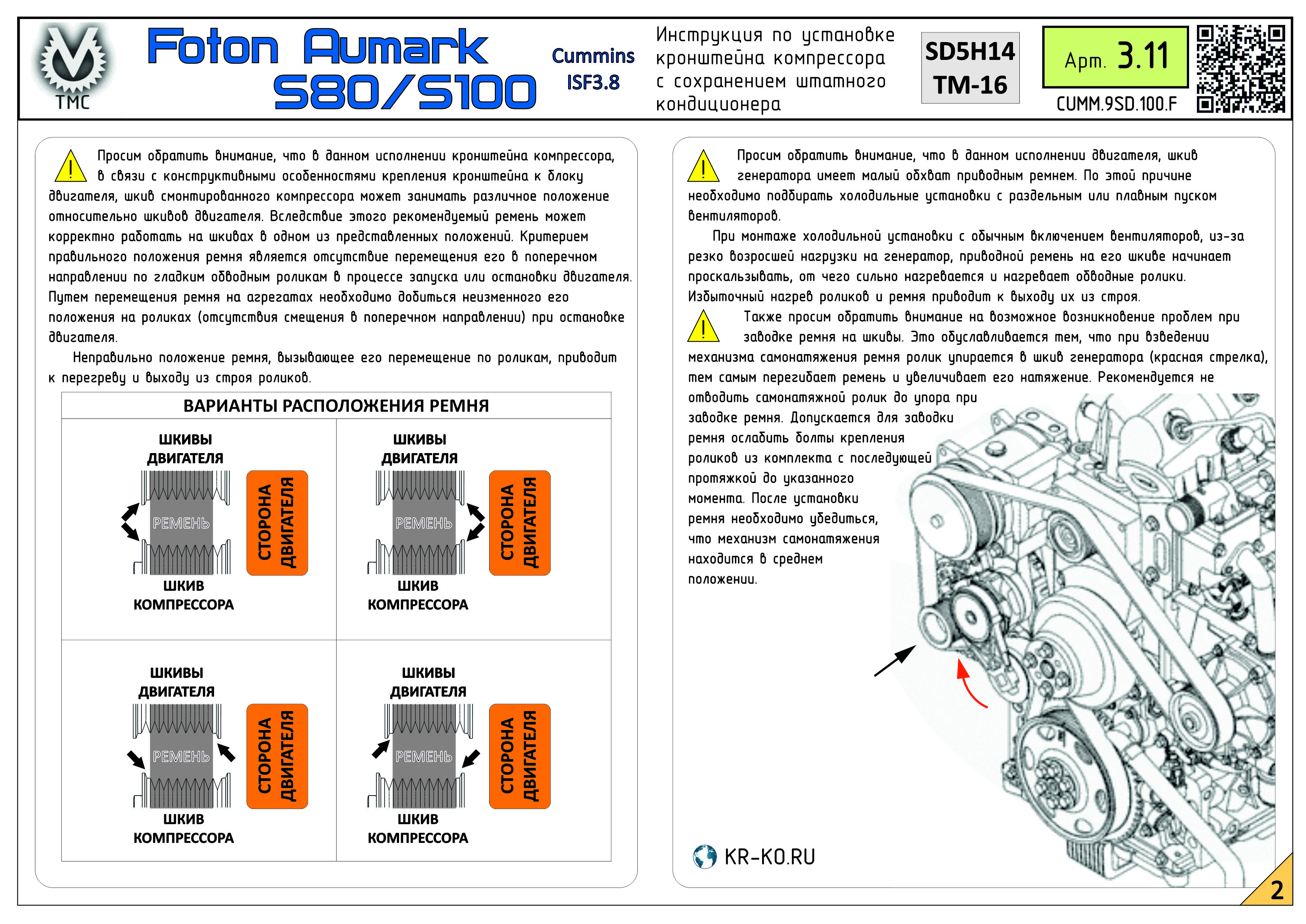 TMC

Foton Aumark S80/S100

Cummins ISF3.8

Инструкция по установке кронштейна компрессора с сохранением штатного кондиционера

SD5H14 TM-16

Арт. 3.11

CUMM.9SD.100.F

Просим обратить внимание, что в данном исполнении кронштейна компрессора, в связи с конструктивными особенностями крепления кронштейна к блоку двигателя, шкив смонтированного компрессора может занимать различное положение относительно шкивов двигателя. Вследствие этого рекомендуемый ремень может корректно работать на шкивах в одном из представленных положений. Критерием правильного положения ремня является отсутствие перемещения его в поперечном направлении по гладким обводным роликам в процессе запуска или остановки двигателя. Путем перемещения ремня на агрегатах необходимо добиться неизменного его положения на роликах (отсутствия смещения в поперечном направлении) при остановке двигателя.

Неправильно положение ремня, вызывающее его перемещение по роликам, приводит к перегреву и выходу из строя роликов.

ВАРИАНТЫ РАСПОЛОЖЕНИЯ РЕМНЯ

ШКИВЫ ДВИГАТЕЛЯ
РЕМЕНЬ
СТОРОНА ДВИГАТЕЛЯ
ШКИВ КОМПРЕССОРА

ШКИВЫ ДВИГАТЕЛЯ
РЕМЕНЬ
СТОРОНА ДВИГАТЕЛЯ
ШКИВ КОМПРЕССОРА

ШКИВЫ ДВИГАТЕЛЯ
РЕМЕНЬ
СТОРОНА ДВИГАТЕЛЯ
ШКИВ КОМПРЕССОРА

ШКИВЫ ДВИГАТЕЛЯ
РЕМЕНЬ
СТОРОНА ДВИГАТЕЛЯ
ШКИВ КОМПРЕССОРА

Просим обратить внимание, что в данном исполнении двигателя, шкив генератора имеет малый обхват приводным ремнем. По этой причине необходимо подбирать холодильные установки с раздельным или плавным пуском вентиляторов.

При монтаже холодильной установки с обычным включением вентиляторов, из-за резко возросшей нагрузки на генератор, приводной ремень на его шкиве начинает проскальзывать, от чего сильно нагревается и нагревает обводные ролики. Избыточный нагрев роликов и ремня приводит к выходу их из строя.

Также просим обратить внимание на возможное возникновение проблем при заводке ремня на шкивы. Это обуславливается тем, что при взведении механизма самонатяжения ремня ролик упирается в шкив генератора (красная стрелка), тем самым перегибает ремень и увеличивает его натяжение. Рекомендуется не отводить самонатяжной ролик до упора при заводке ремня. Допускается для заводки ремня ослабить болты крепления роликов из комплекта с последующей протяжкой до указанного момента. После установки ремня необходимо убедиться, что механизм самонатяжения находится в среднем положении.

KR-KO.RU

2